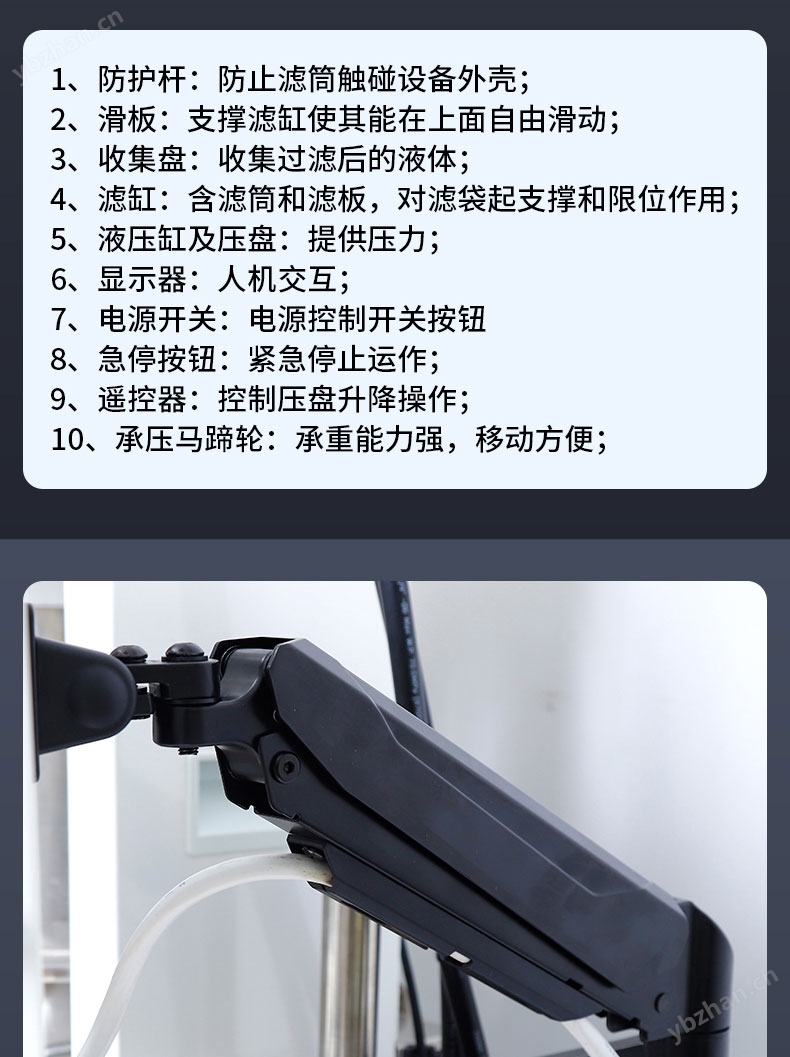 ybzhan.cn

1、防护杆：防止滤筒触碰设备外壳；
2、滑板：支撑滤缸使其能在上面自由滑动；
3、收集盘：收集过滤后的液体；
4、滤缸：含滤筒和滤板，对滤袋起支撑和限位作用；
5、液压缸及压盘：提供压力；
6、显示器：人机交互；
7、电源开关：电源控制开关按钮
8、急停按钮：紧急停止运作；
9、遥控器：控制压盘升降操作；
10、承压马蹄轮：承重能力强，移动方便；

ybzhan.cn