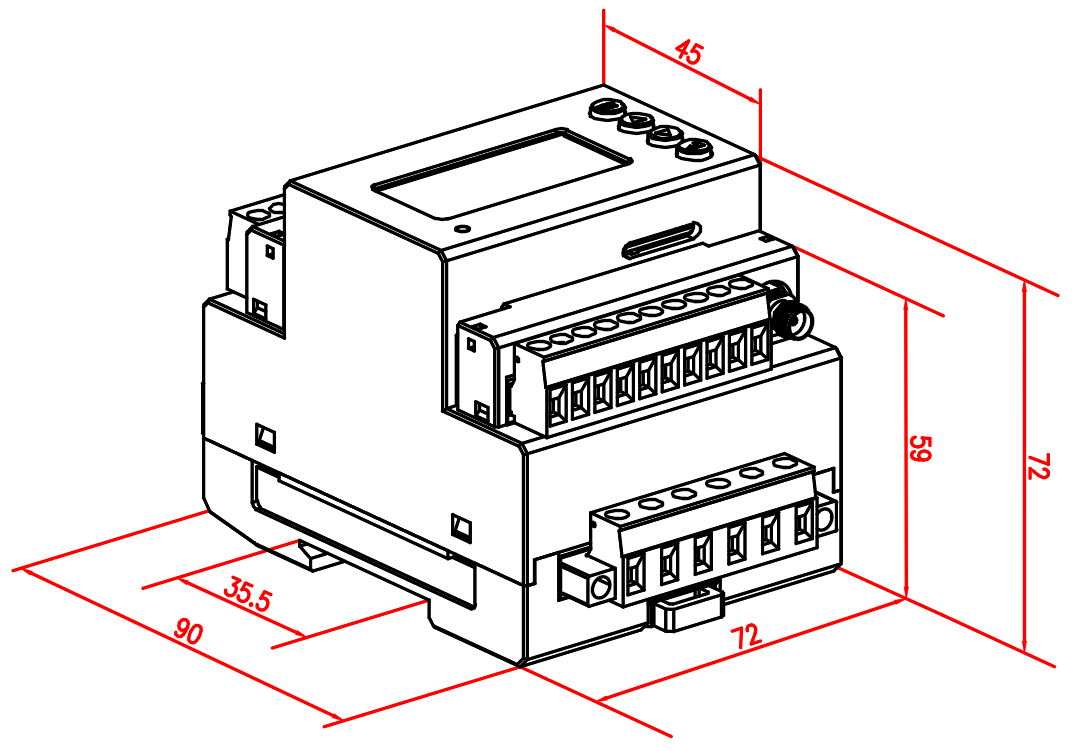 45
59
72
35.5
90
72